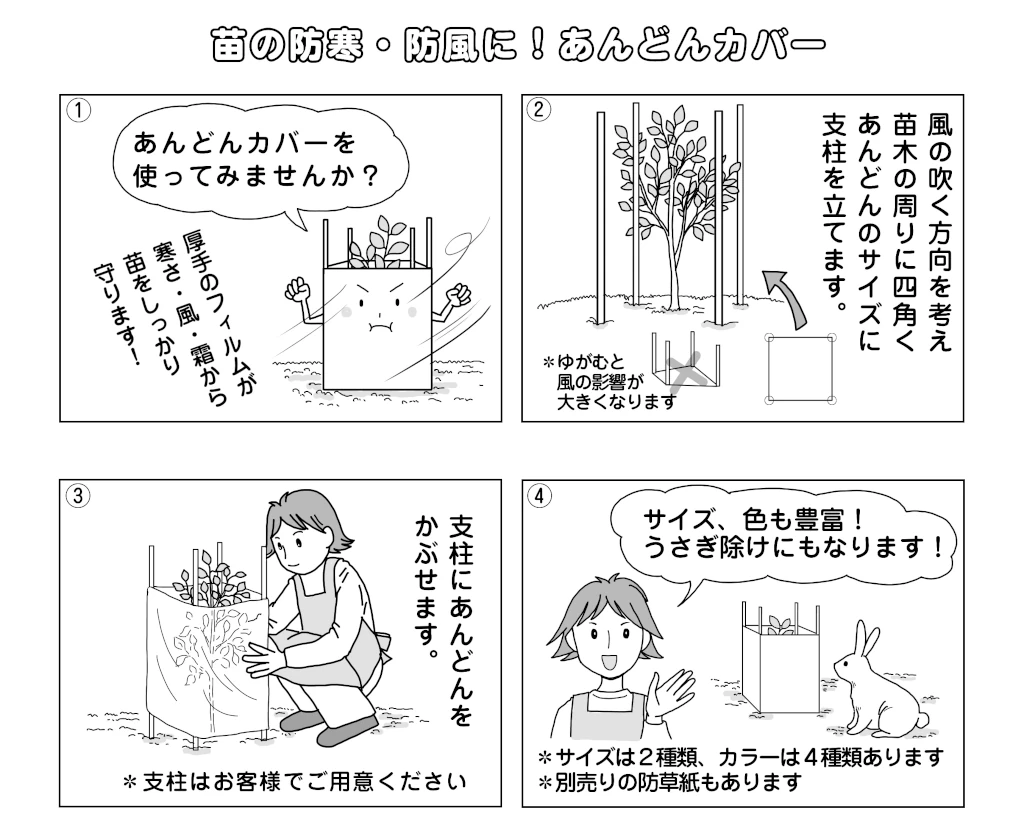 苗の防寒・防風に！あんどんカバー

①

あんどんカバーを使ってみませんか？

厚手のフィルムが寒さ・風・霜から苗をしっかり守ります！

②

風の吹く方向を考え苗木の周りに四角くあんどんのサイズに支柱を立てます。

＊ゆがむと風の影響が大きくなります

③

支柱にあんどんをかぶせます。

＊支柱はお客様でご用意ください

④

サイズ、色も豊富！うさぎ除けにもなります！

＊サイズは２種類、カラーは４種類あります
＊別売りの防草紙もあります